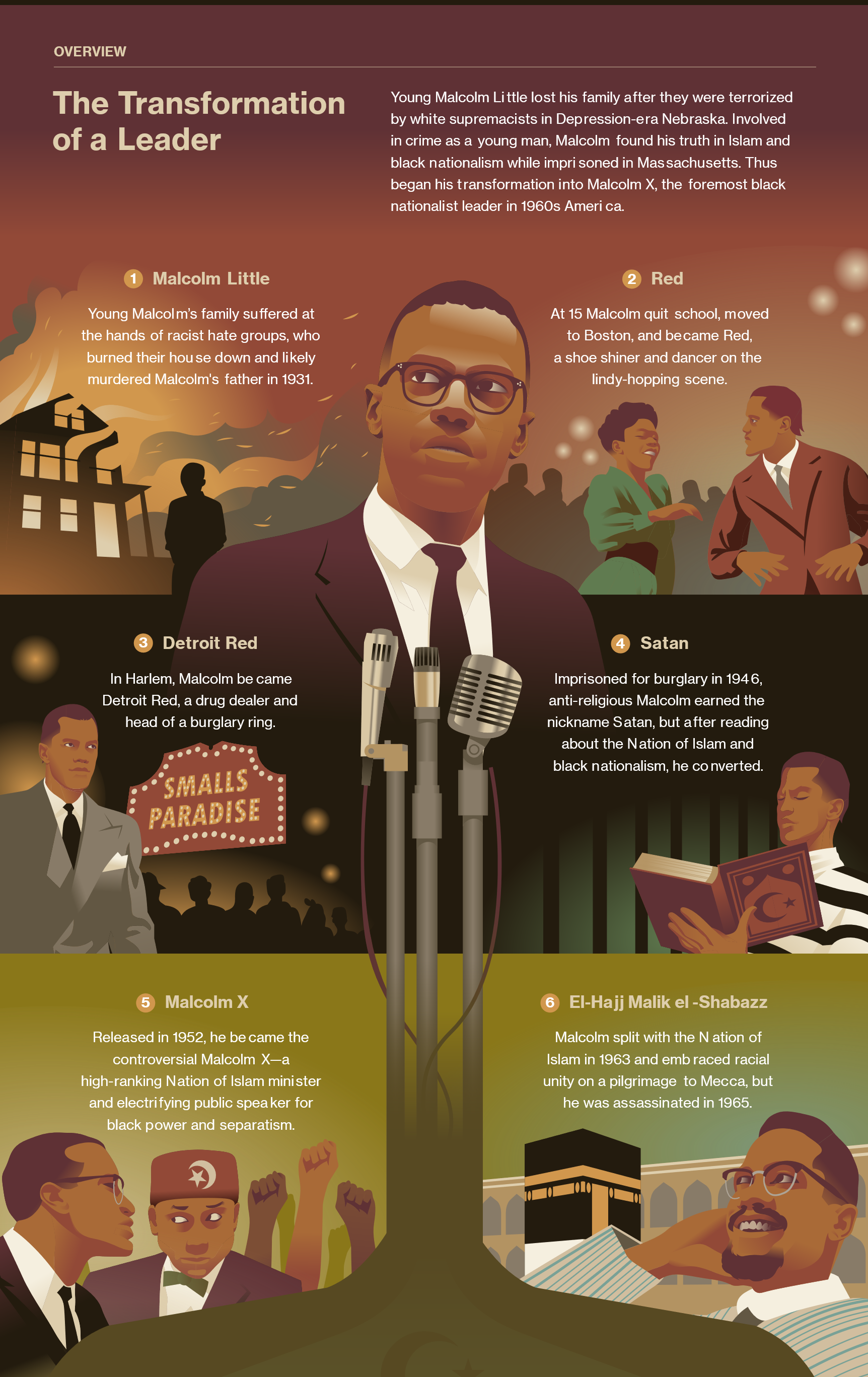 OVERVIEW

The Transformation of a Leader

Young Malcolm Little lost his family after they were terrorized by white supremacists in Depression-era Nebraska. Involved in crime as a young man, Malcolm found his truth in Islam and black nationalism while imprisoned in Massachusetts. Thus began his transformation into Malcolm X, the foremost black nationalist leader in 1960s America.

1 Malcolm Little

Young Malcolm's family suffered at the hands of racist hate groups, who burned their house down and likely murdered Malcolm's father in 1931.

2 Red

At 15 Malcolm quit school, moved to Boston, and became Red, a shoe shiner and dancer on the lindy-hopping scene.

3 Detroit Red

In Harlem, Malcolm became Detroit Red, a drug dealer and head of a burglary ring.

SMALLS PARADISE

4 Satan

Imprisoned for burglary in 1946, anti-religious Malcolm earned the nickname Satan, but after reading about the Nation of Islam and black nationalism, he converted.

5 Malcolm X

Released in 1952, he became the controversial Malcolm X—a high-ranking Nation of Islam minister and electrifying public speaker for black power and separatism.

6 El-Hajj Malik el-Shabazz

Malcolm split with the Nation of Islam in 1963 and embraced racial unity on a pilgrimage to Mecca, but he was assassinated in 1965.